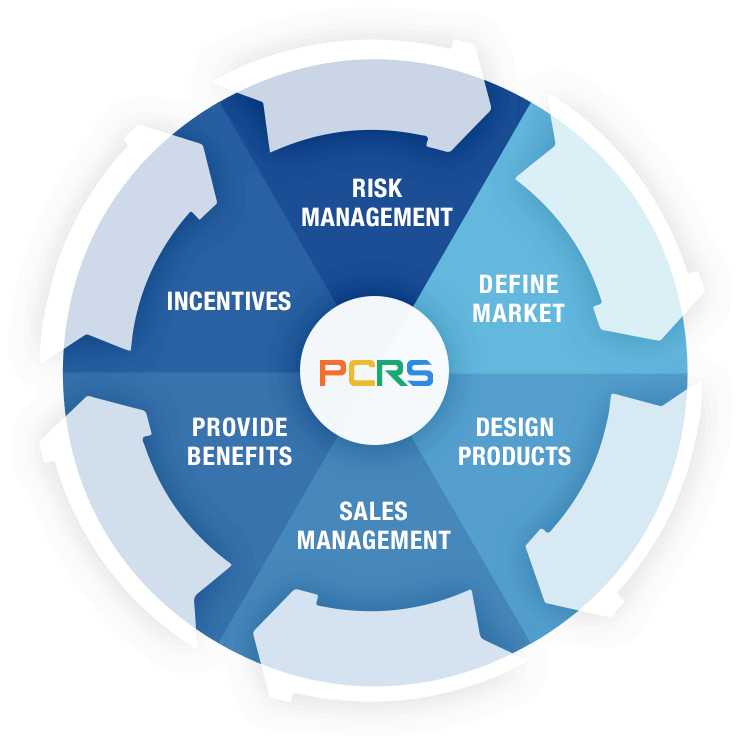 RISK MANAGEMENT

DEFINE MARKET

DESIGN PRODUCTS

SALES MANAGEMENT

PROVIDE BENEFITS

INCENTIVES

PCRS