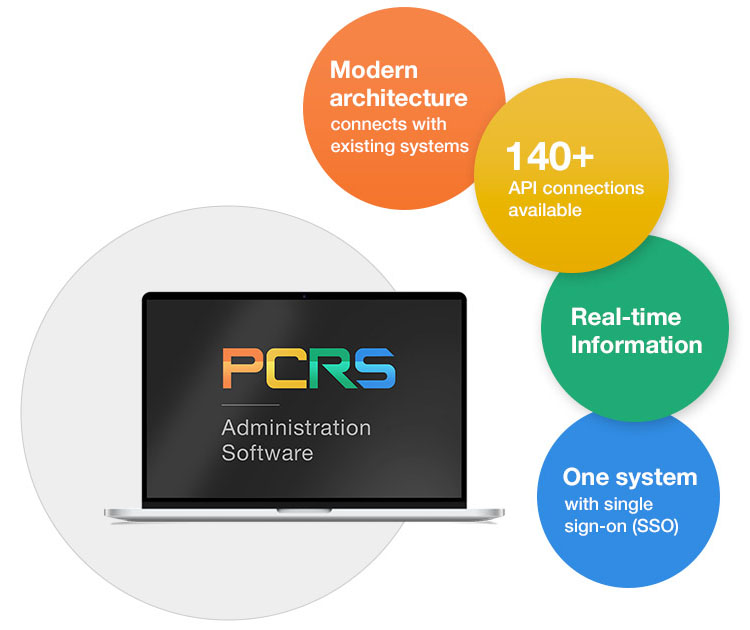 Modern architecture
connects with existing systems

140+
API connections available

Real-time Information

One system
with single sign-on (SSO)

PCRS

Administration Software