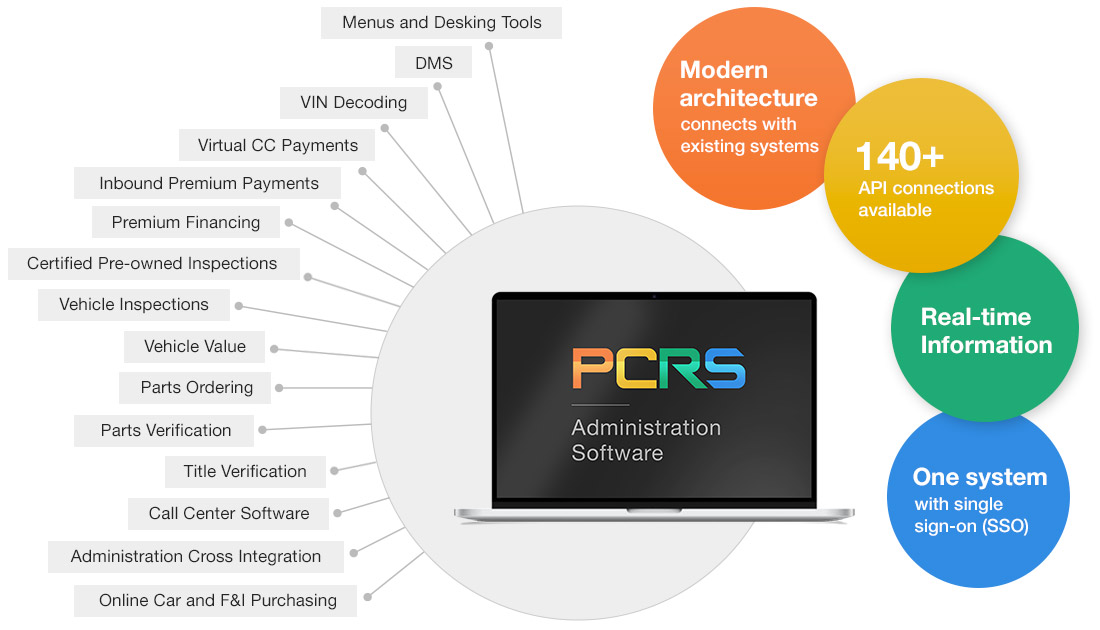 Menus and Desking Tools

DMS

VIN Decoding

Virtual CC Payments

Inbound Premium Payments

Premium Financing

Certified Pre-owned Inspections

Vehicle Inspections

Vehicle Value

Parts Ordering

Parts Verification

Title Verification

Call Center Software

Administration Cross Integration

Online Car and F&I Purchasing

PCRS

Administration Software

Modern architecture connects with existing systems

140+ API connections available

Real-time Information

One system with single sign-on (SSO)