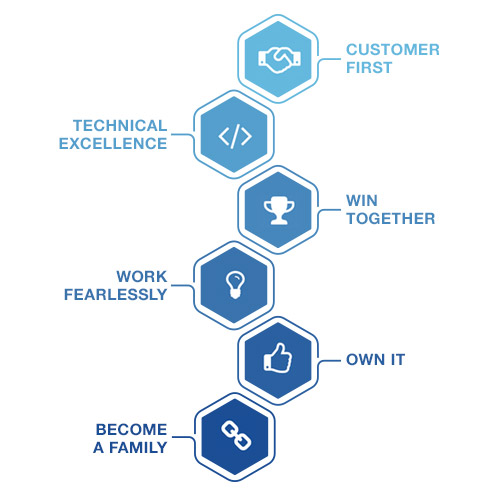 CUSTOMER FIRST

TECHNICAL EXCELLENCE

</>

WIN TOGETHER

WORK FEARLESSLY

OWN IT

BECOME A FAMILY