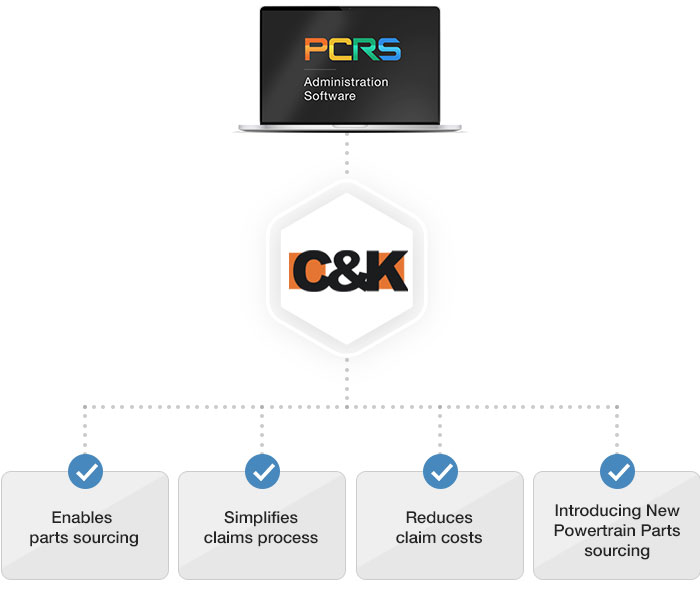 PCRS
Administration Software

C&K

Enables parts sourcing

Simplifies claims process

Reduces claim costs

Introducing New Powertrain Parts sourcing