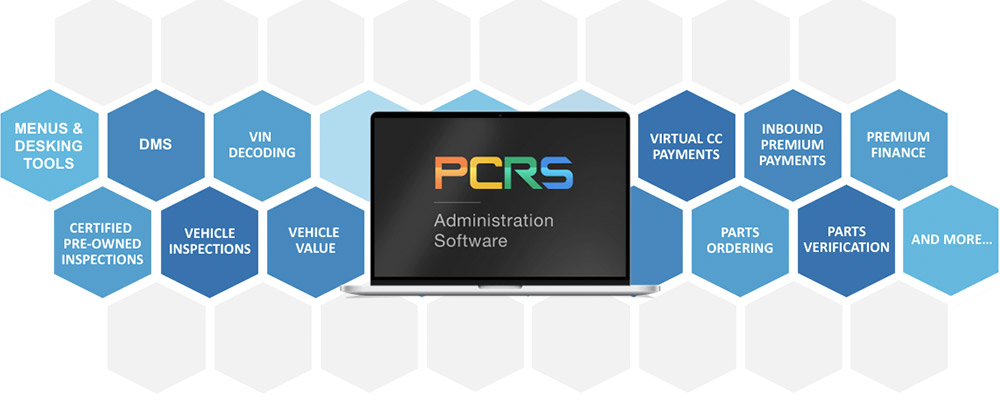 MENUS & DESKING TOOLS

DMS

VIN DECODING

CERTIFIED PRE-OWNED INSPECTIONS

VEHICLE INSPECTIONS

VEHICLE VALUE

PCRS

Administration Software

VIRTUAL CC PAYMENTS

INBOUND PREMIUM PAYMENTS

PREMIUM FINANCE

PARTS ORDERING

PARTS VERIFICATION

AND MORE...